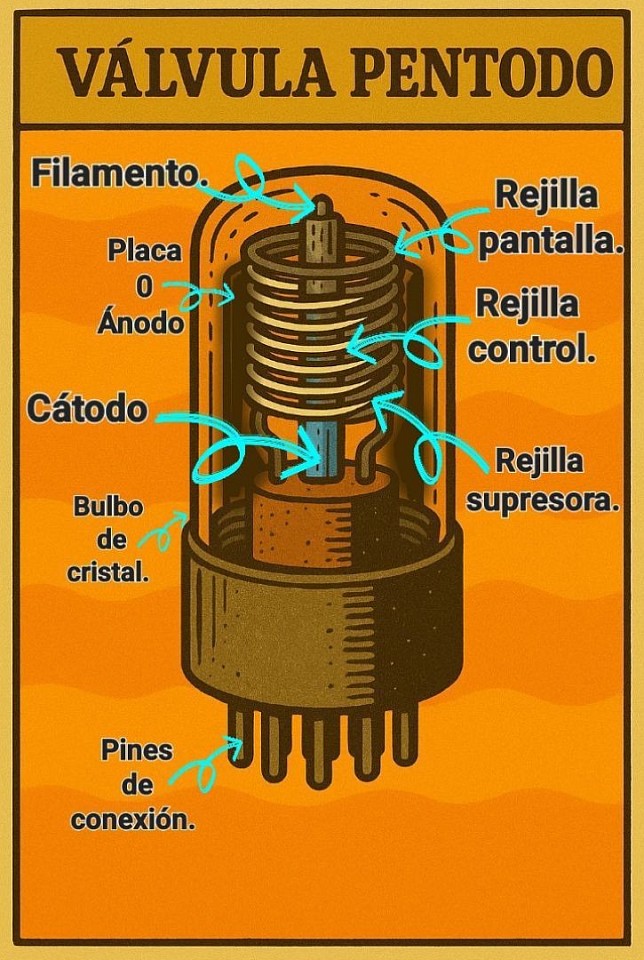 VÁLVULA PENTODO

Filamento.

Rejilla pantalla.

Placa
O
Ánodo

Rejilla control.

Cátodo

Rejilla supresora.

Bulbo de cristal.

Pines de conexión.